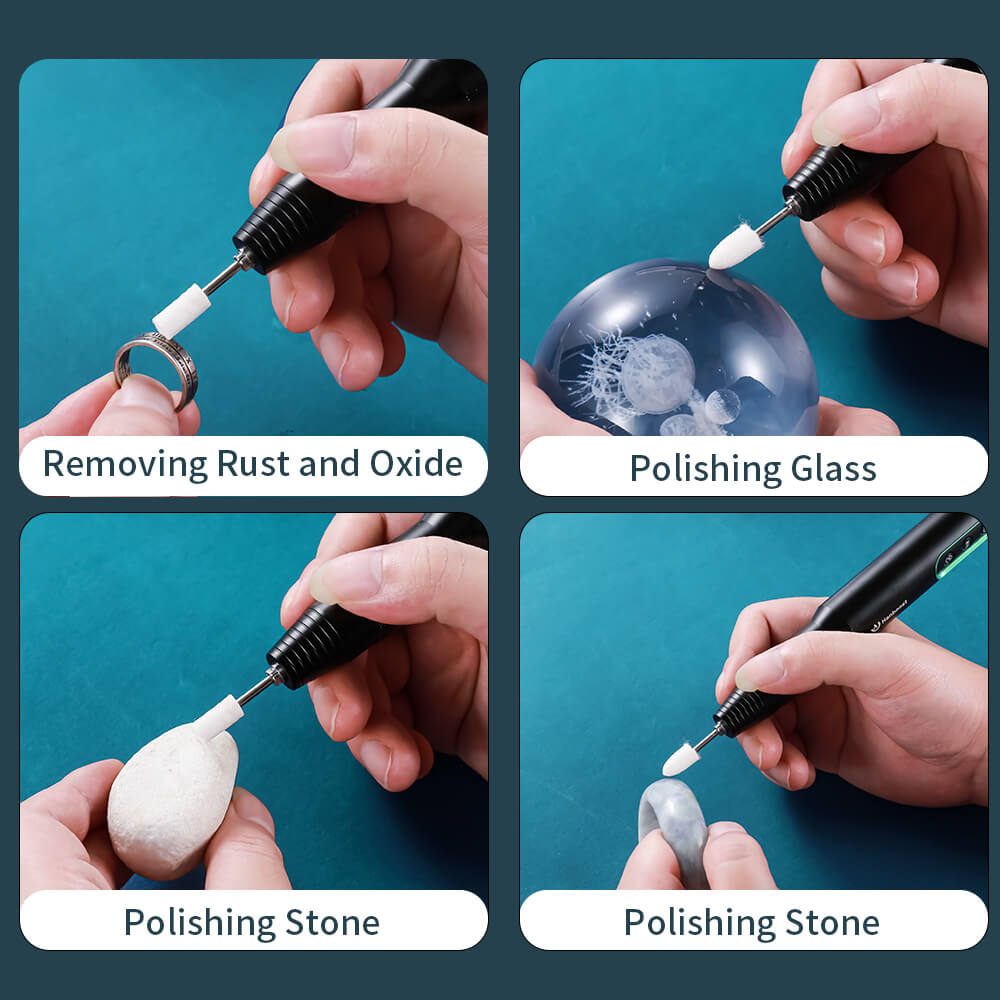 Removing Rust and Oxide

Polishing Glass

Polishing Stone

Polishing Stone