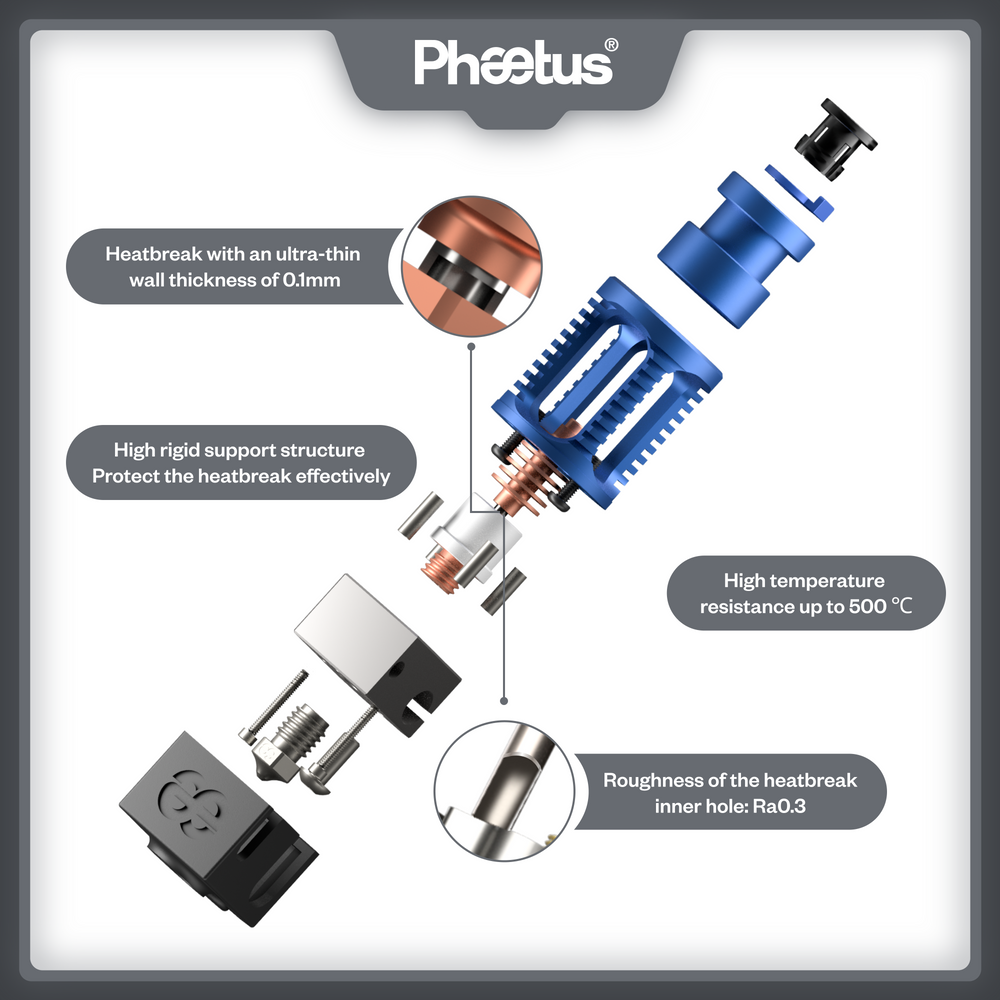 Phaetus®

Heatbreak with an ultra-thin wall thickness of 0.1mm

High rigid support structure
Protect the heatbreak effectively

High temperature resistance up to 500 ℃

Roughness of the heatbreak inner hole: Ra0.3