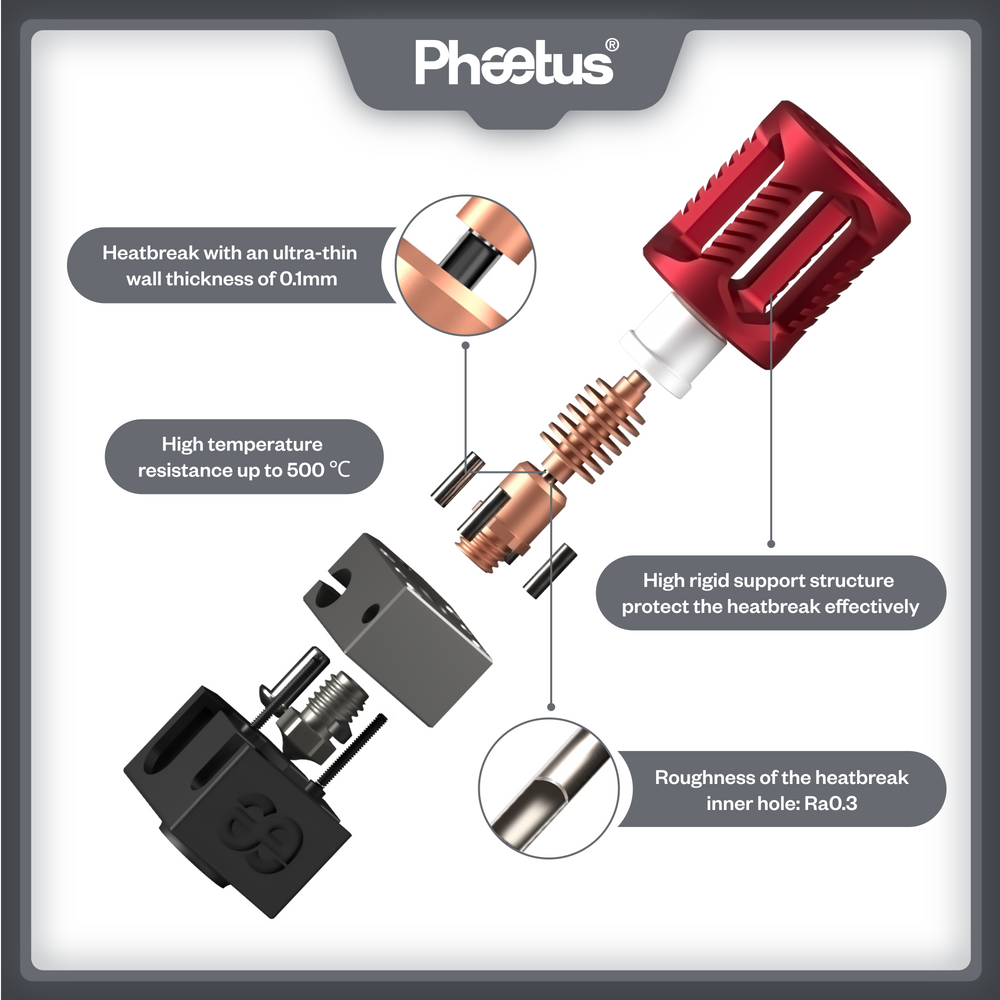 Phaetus®

Heatbreak with an ultra-thin wall thickness of 0.1mm

High temperature resistance up to 500 ℃

High rigid support structure protect the heatbreak effectively

Roughness of the heatbreak inner hole: Ra0.3