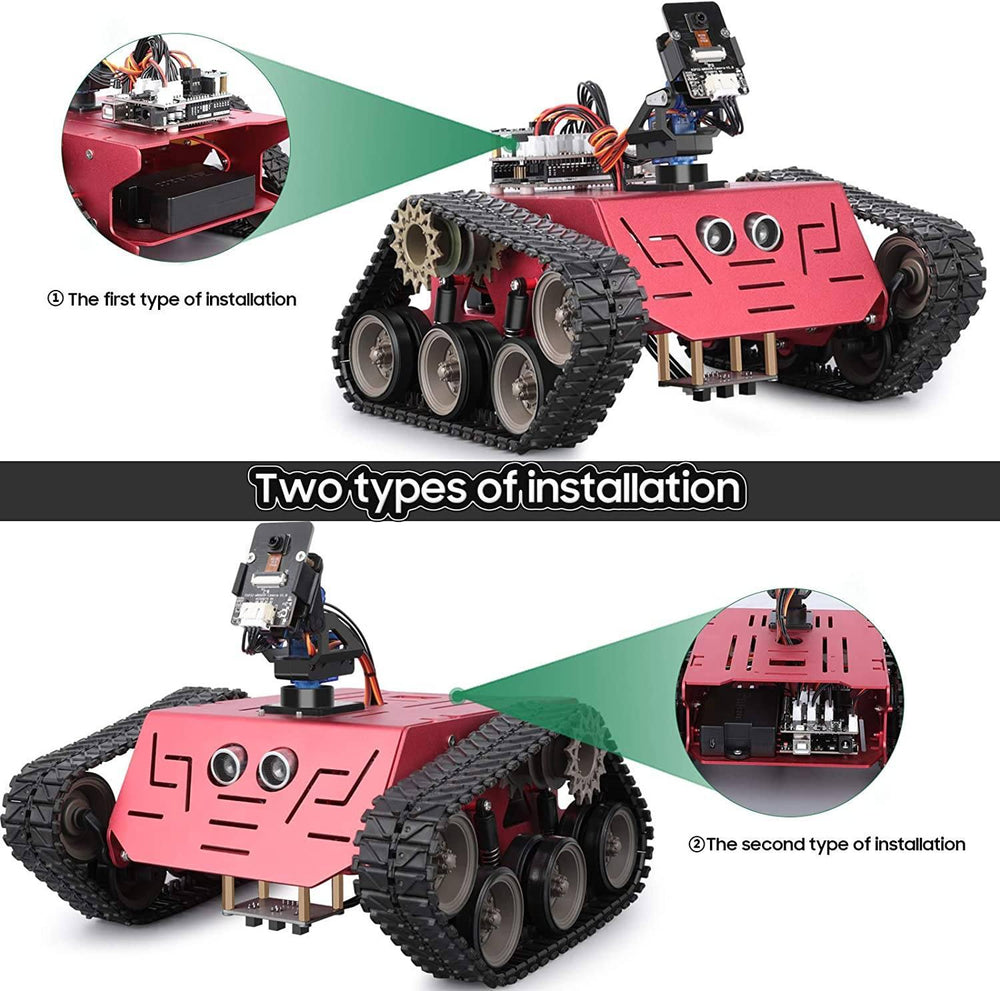 ① The first type of installation

Two types of installation

②The second type of installation