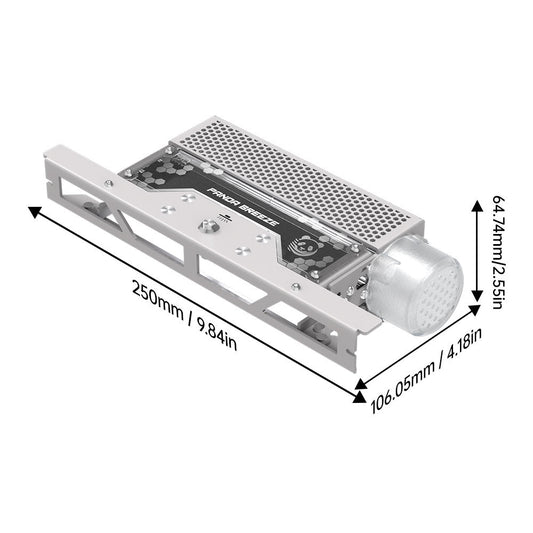 PANDA BREEZE

250mm / 9.84in

106.05mm / 4.18in

64.74mm/2.55in