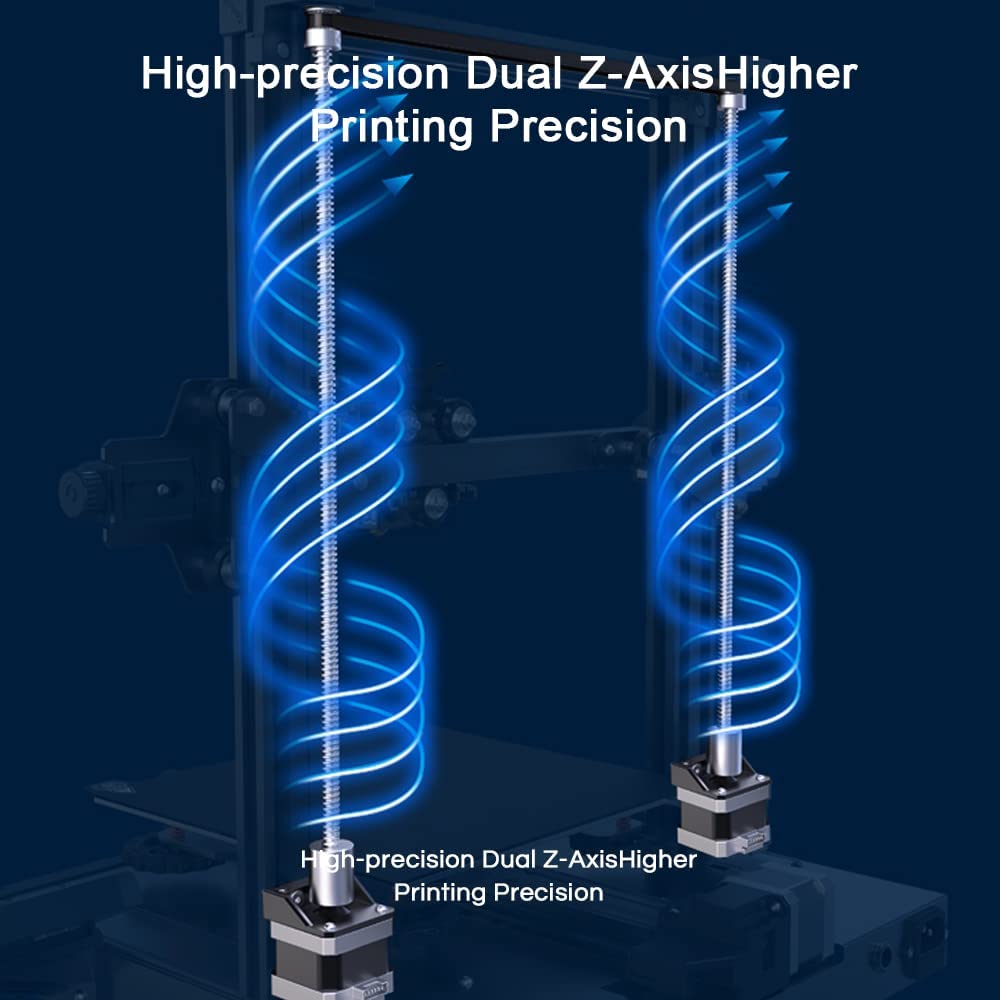 High-precision Dual Z-AxisHigher Printing Precision

High-precision Dual Z-AxisHigher Printing Precision