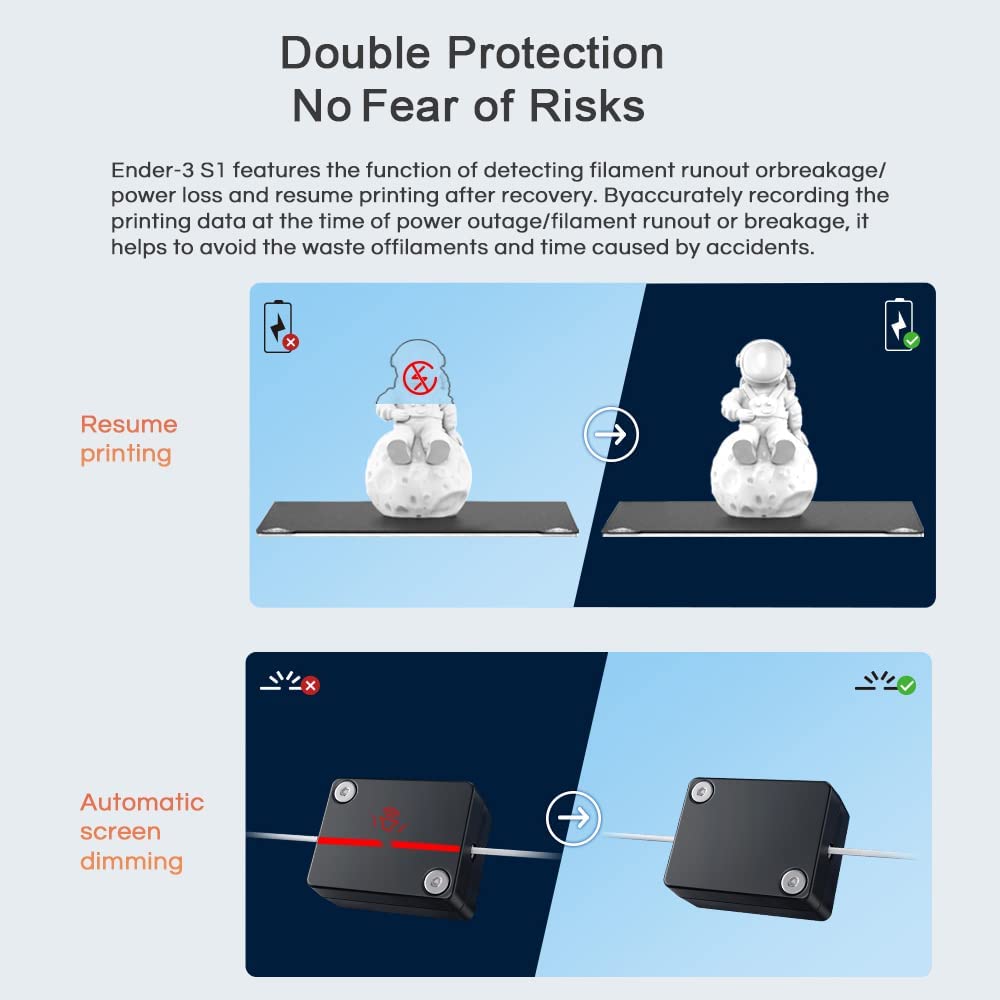 Double Protection
No Fear of Risks

Ender-3 S1 features the function of detecting filament runout orbreakage/ power loss and resume printing after recovery. Byaccurately recording the printing data at the time of power outage/filament runout or breakage, it helps to avoid the waste offilaments and time caused by accidents.

Resume printing

Automatic screen dimming