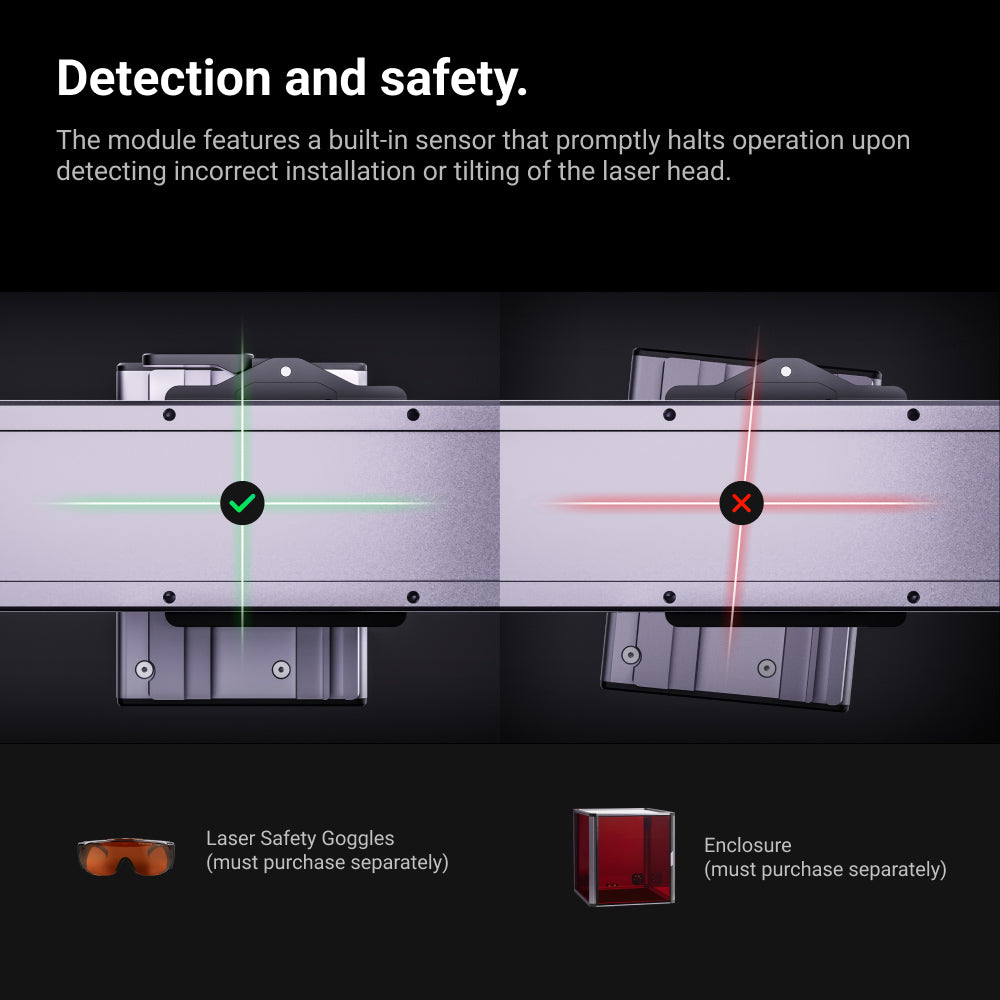 Detection and safety.

The module features a built-in sensor that promptly halts operation upon detecting incorrect installation or tilting of the laser head.

Laser Safety Goggles
(must purchase separately)

Enclosure
(must purchase separately)