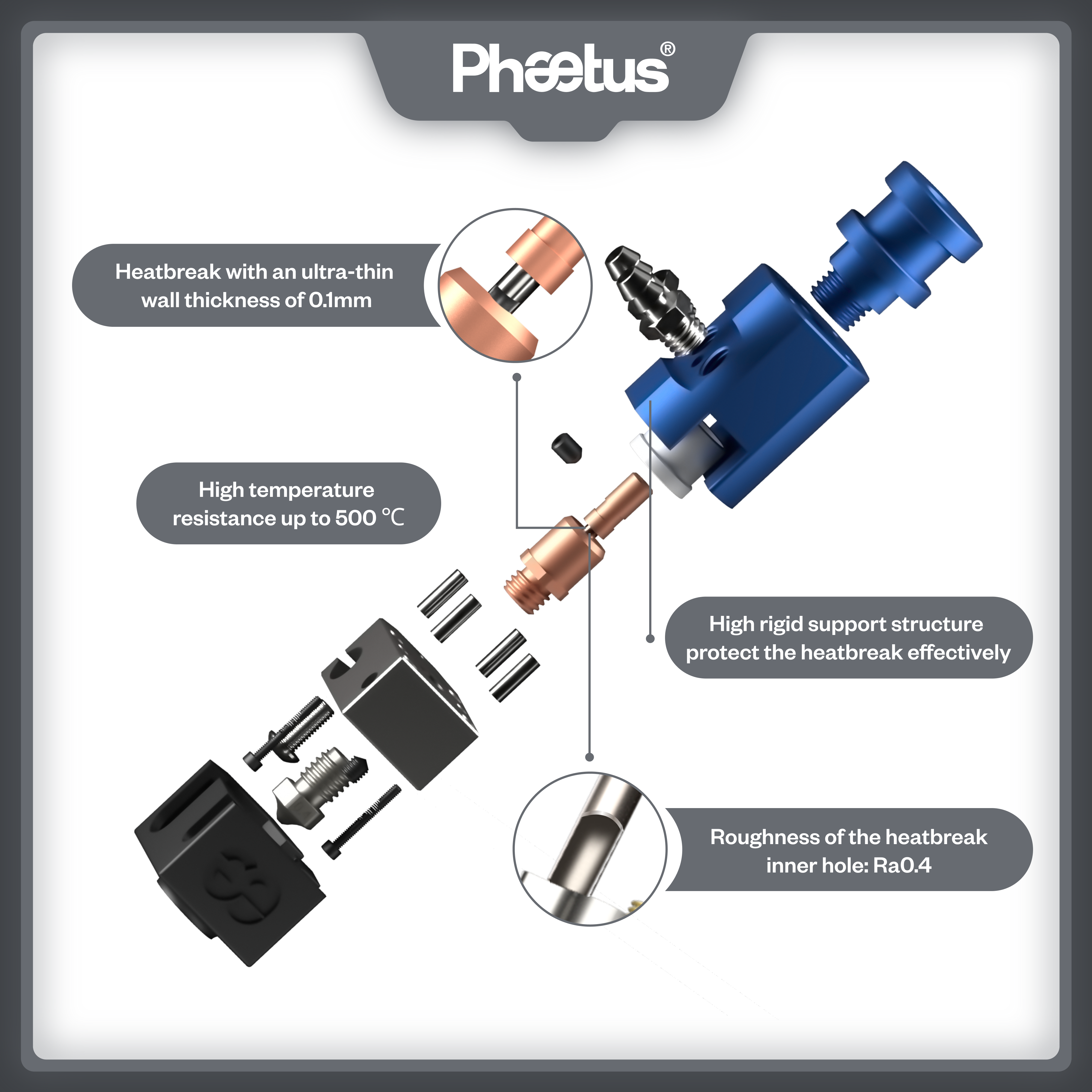 Phaetus®

Heatbreak with an ultra-thin wall thickness of 0.1mm

High temperature resistance up to 500 ℃

High rigid support structure protect the heatbreak effectively

Roughness of the heatbreak inner hole: Ra0.4