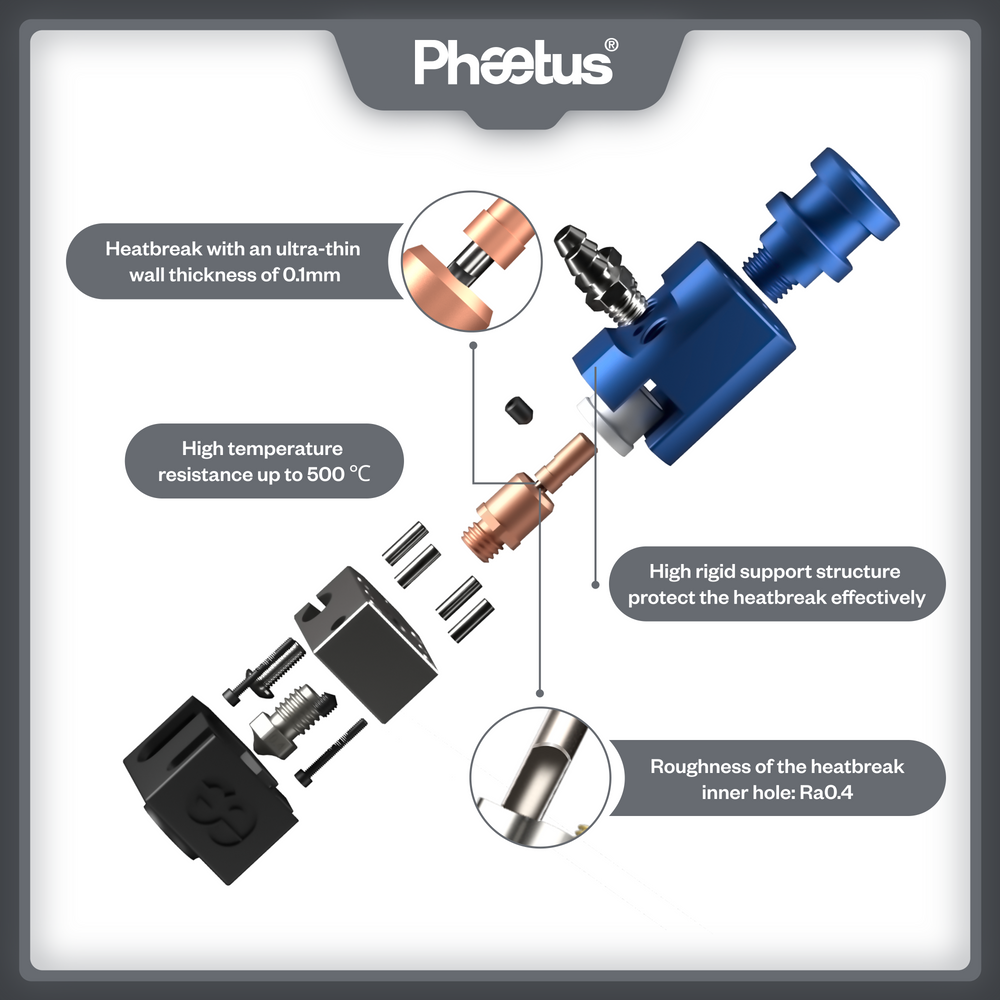 Phaetus®

Heatbreak with an ultra-thin wall thickness of 0.1mm

High temperature resistance up to 500 ℃

High rigid support structure protect the heatbreak effectively

Roughness of the heatbreak inner hole: Ra0.4