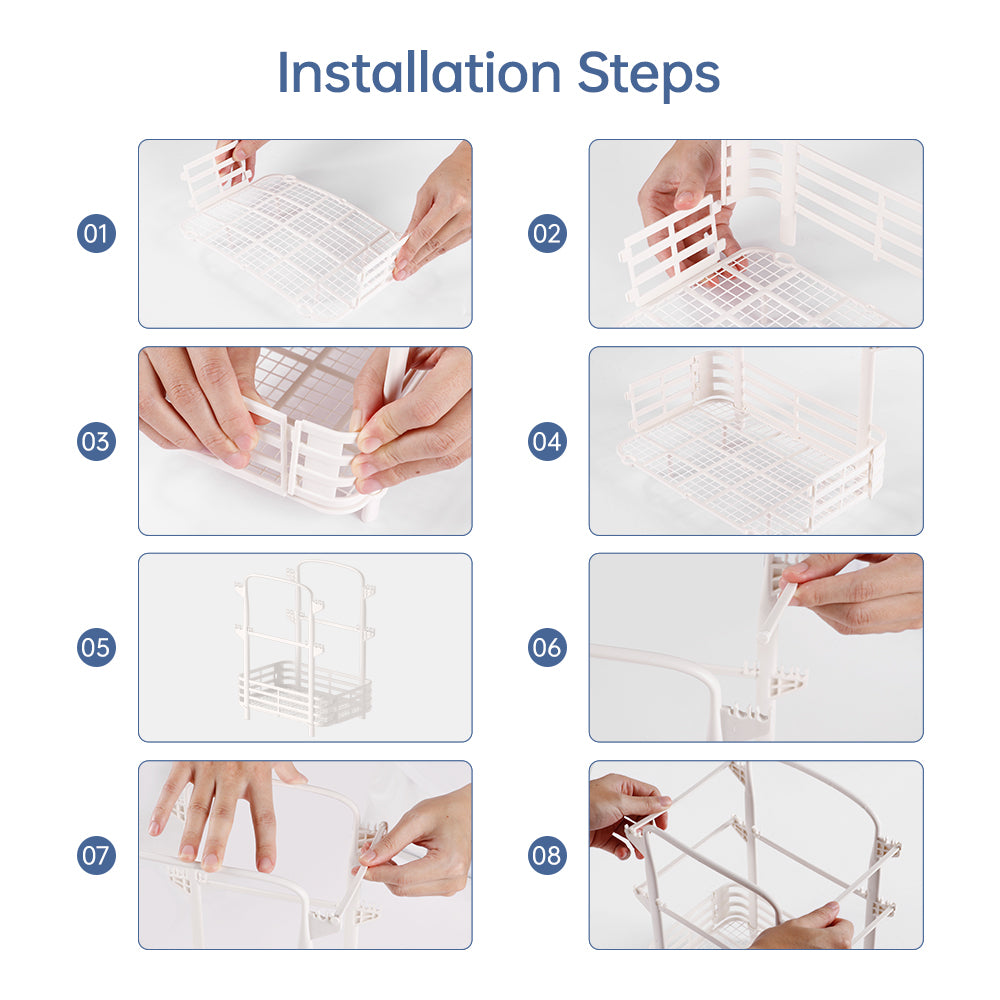 Installation Steps

01

02

03

04

05

06

07

08