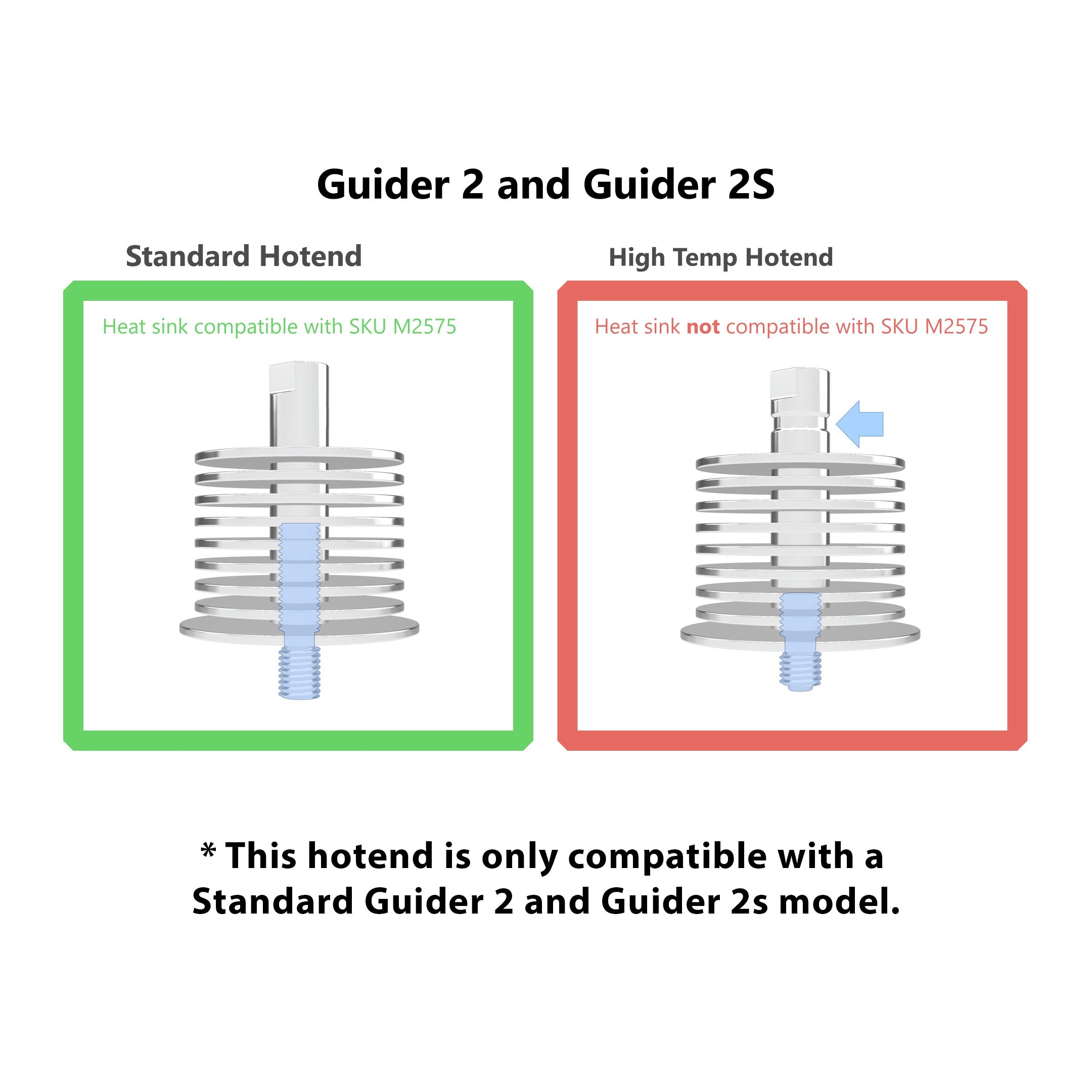 Guider 2 and Guider 2S

Standard Hotend

Heat sink compatible with SKU M2575

High Temp Hotend

Heat sink not compatible with SKU M2575

* This hotend is only compatible with a Standard Guider 2 and Guider 2s model.