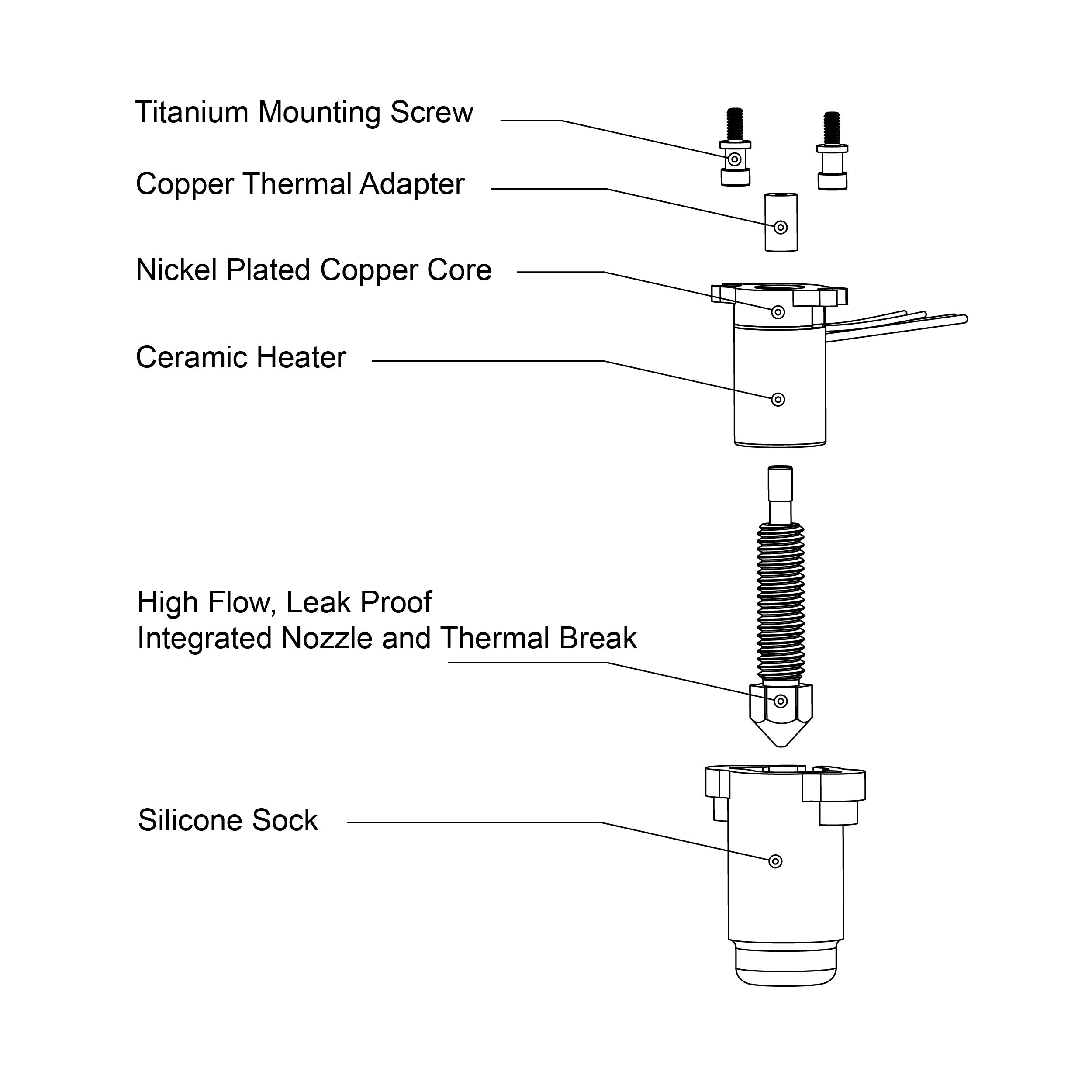 Titanium Mounting Screw

Copper Thermal Adapter

Nickel Plated Copper Core

Ceramic Heater

High Flow, Leak Proof
Integrated Nozzle and Thermal Break

Silicone Sock