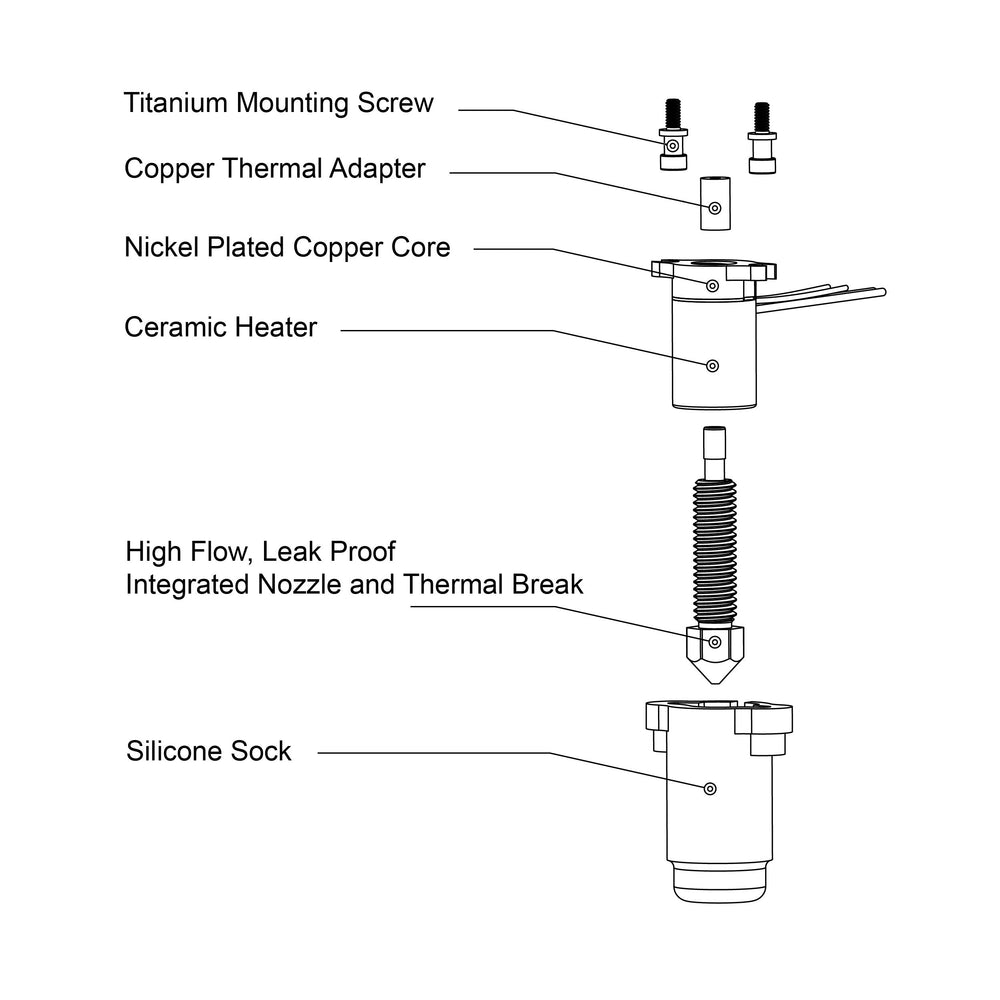 Titanium Mounting Screw

Copper Thermal Adapter

Nickel Plated Copper Core

Ceramic Heater

High Flow, Leak Proof
Integrated Nozzle and Thermal Break

Silicone Sock