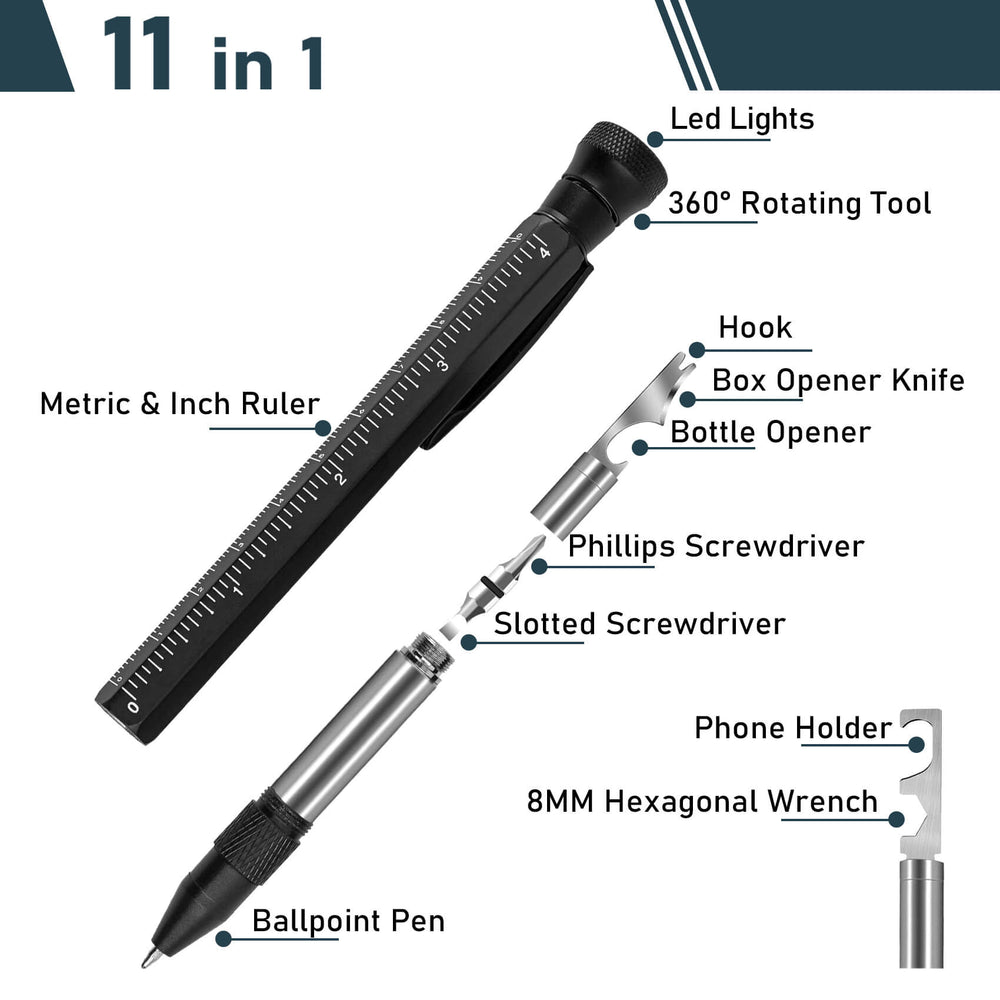 11 in 1

Led Lights

360° Rotating Tool

Hook

Box Opener Knife

Metric & Inch Ruler

Bottle Opener

Phillips Screwdriver

Slotted Screwdriver

Phone Holder

8MM Hexagonal Wrench

Ballpoint Pen

0 1 2 3 4