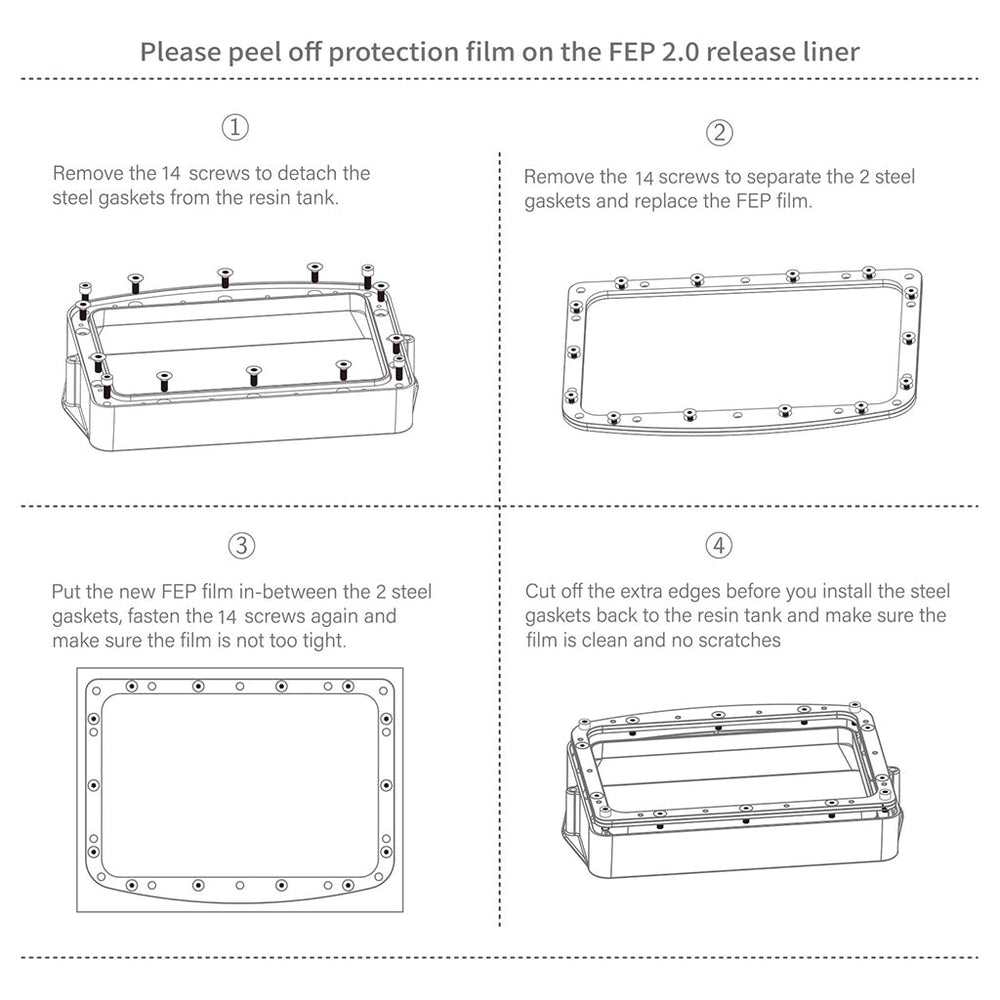 Please peel off protection film on the FEP 2.0 release liner

①

Remove the 14 screws to detach the steel gaskets from the resin tank.

②

Remove the 14 screws to separate the 2 steel gaskets and replace the FEP film.

③

Put the new FEP film in-between the 2 steel gaskets, fasten the 14 screws again and make sure the film is not too tight.

④

Cut off the extra edges before you install the steel gaskets back to the resin tank and make sure the film is clean and no scratches