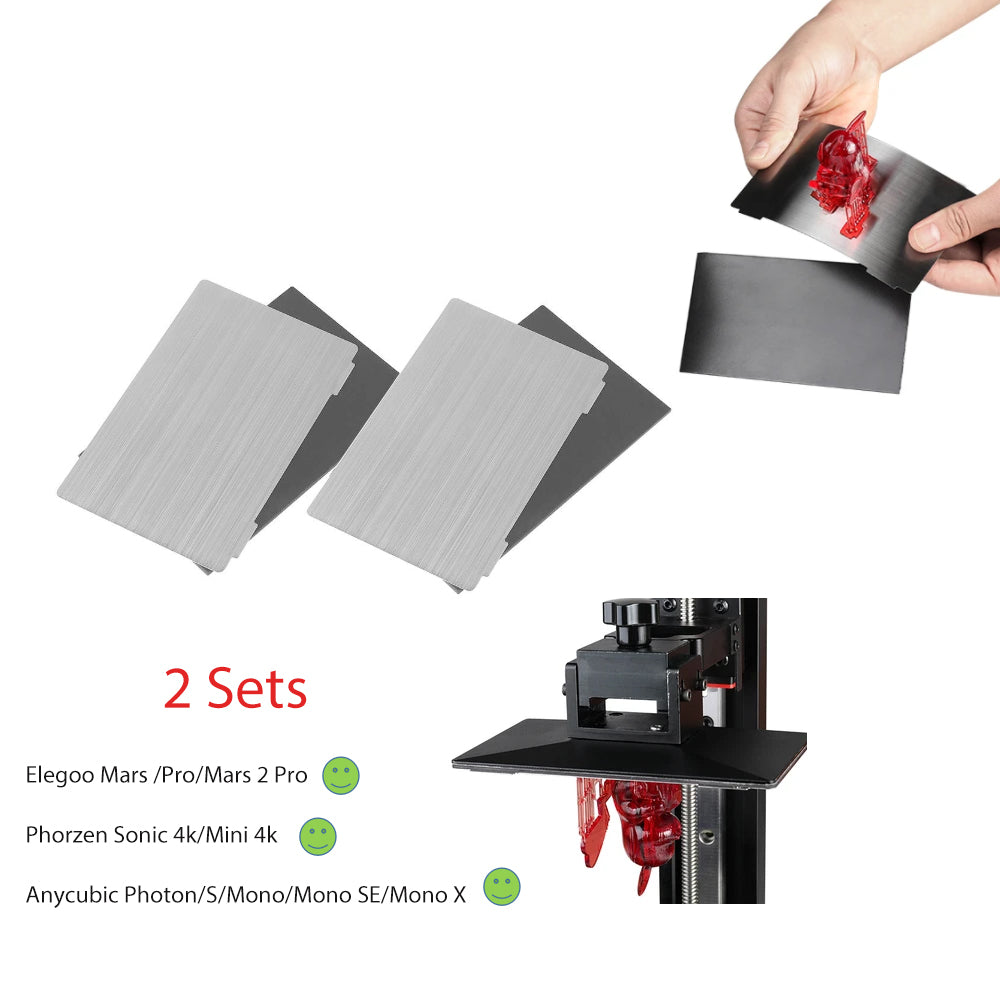 2 Sets

Elegoo Mars /Pro/Mars 2 Pro

Phorzen Sonic 4k/Mini 4k

Anycubic Photon/S/Mono/Mono SE/Mono X