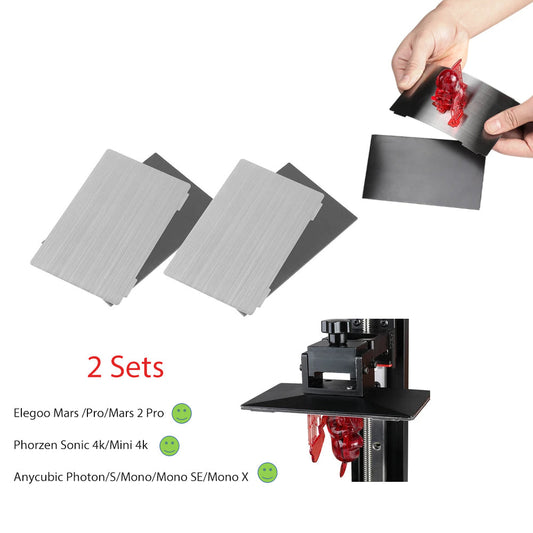 2 Sets

Elegoo Mars /Pro/Mars 2 Pro

Phorzen Sonic 4k/Mini 4k

Anycubic Photon/S/Mono/Mono SE/Mono X