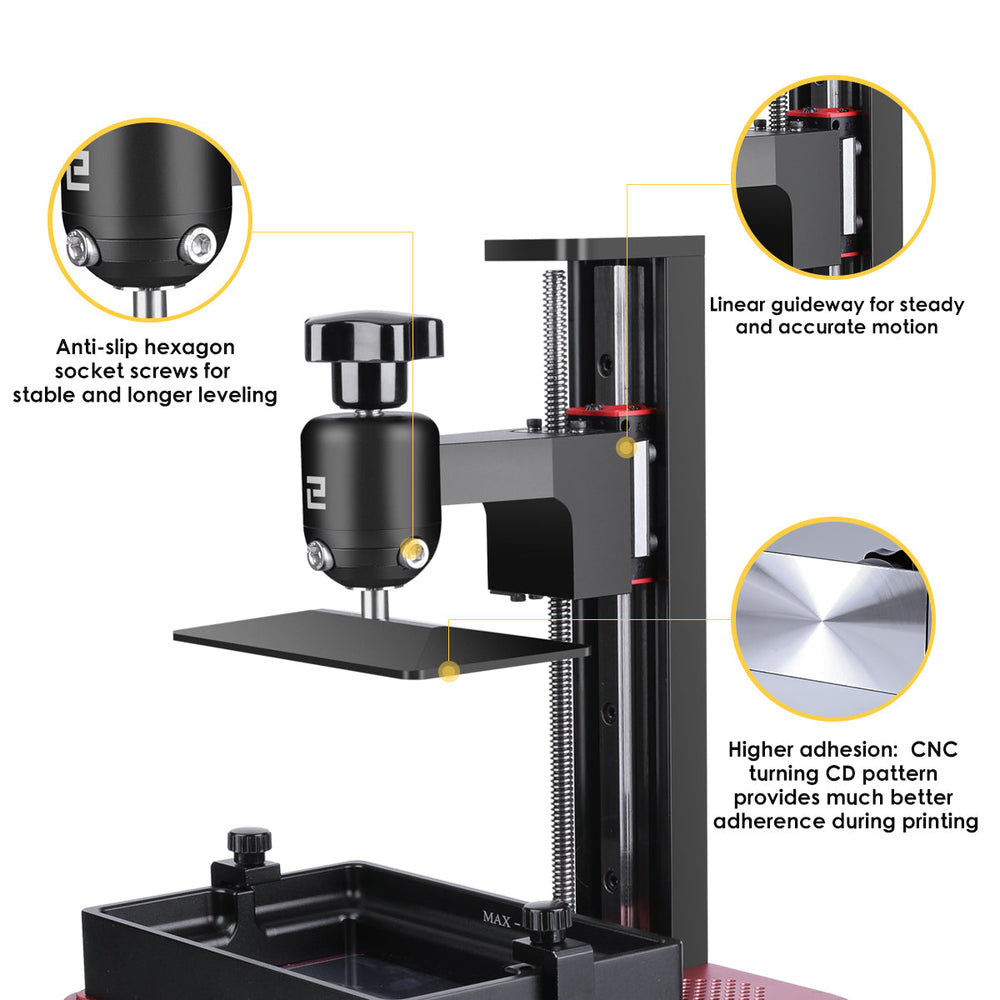 Anti-slip hexagon socket screws for stable and longer leveling

Linear guideway for steady and accurate motion

Higher adhesion: CNC turning CD pattern provides much better adherence during printing

MAX