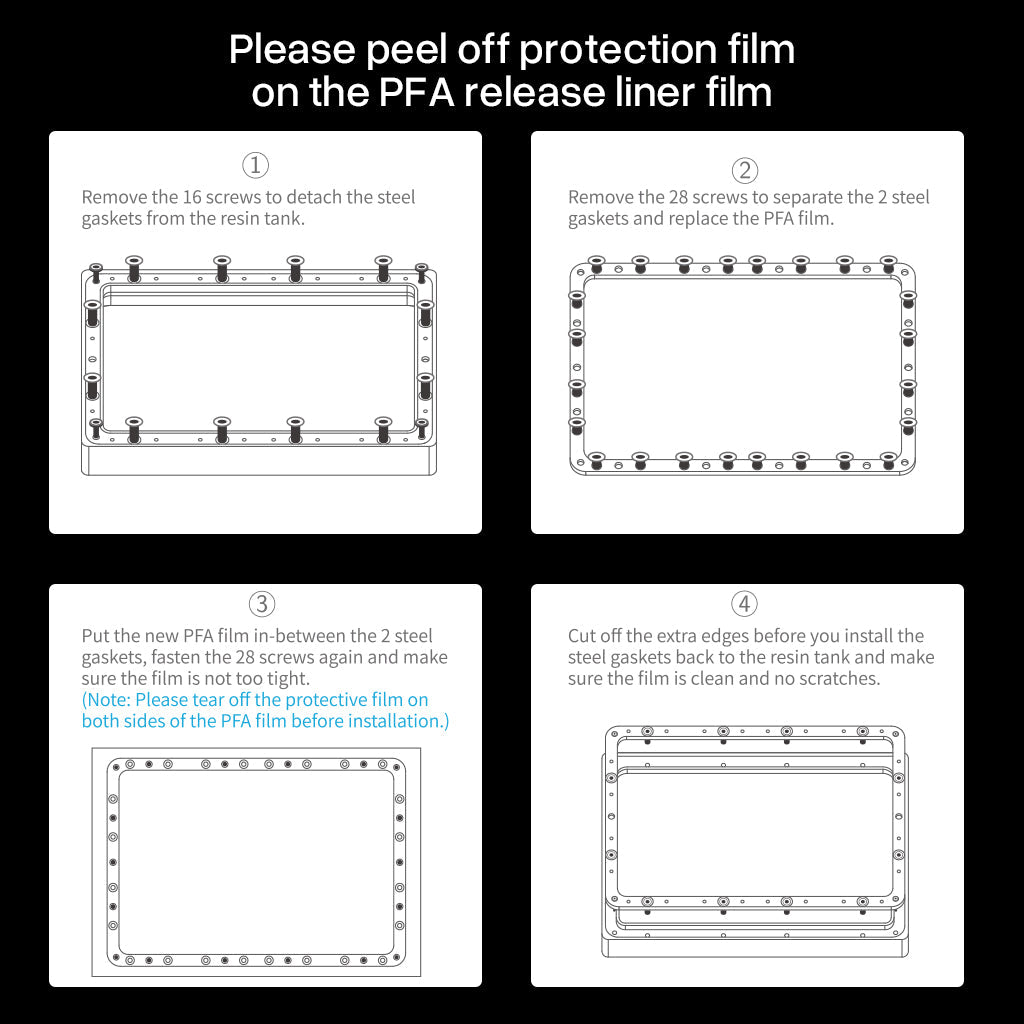 Please peel off protection film on the PFA release liner film

①
Remove the 16 screws to detach the steel gaskets from the resin tank.

②
Remove the 28 screws to separate the 2 steel gaskets and replace the PFA film.

③
Put the new PFA film in-between the 2 steel gaskets, fasten the 28 screws again and make sure the film is not too tight.
(Note: Please tear off the protective film on both sides of the PFA film before installation.)

④
Cut off the extra edges before you install the steel gaskets back to the resin tank and make sure the film is clean and no scratches.