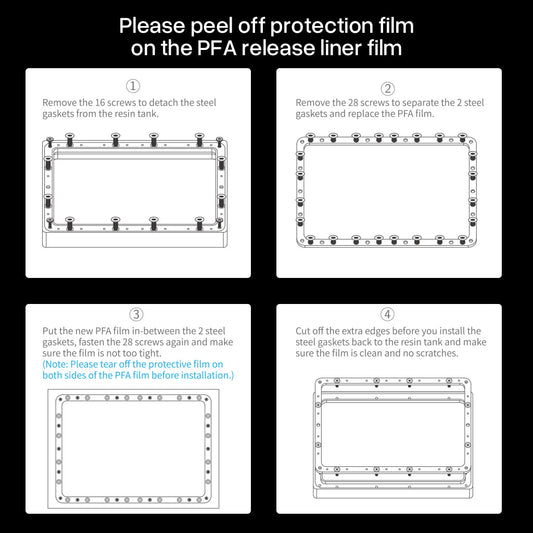 Please peel off protection film on the PFA release liner film

①
Remove the 16 screws to detach the steel gaskets from the resin tank.

②
Remove the 28 screws to separate the 2 steel gaskets and replace the PFA film.

③
Put the new PFA film in-between the 2 steel gaskets, fasten the 28 screws again and make sure the film is not too tight.
(Note: Please tear off the protective film on both sides of the PFA film before installation.)

④
Cut off the extra edges before you install the steel gaskets back to the resin tank and make sure the film is clean and no scratches.